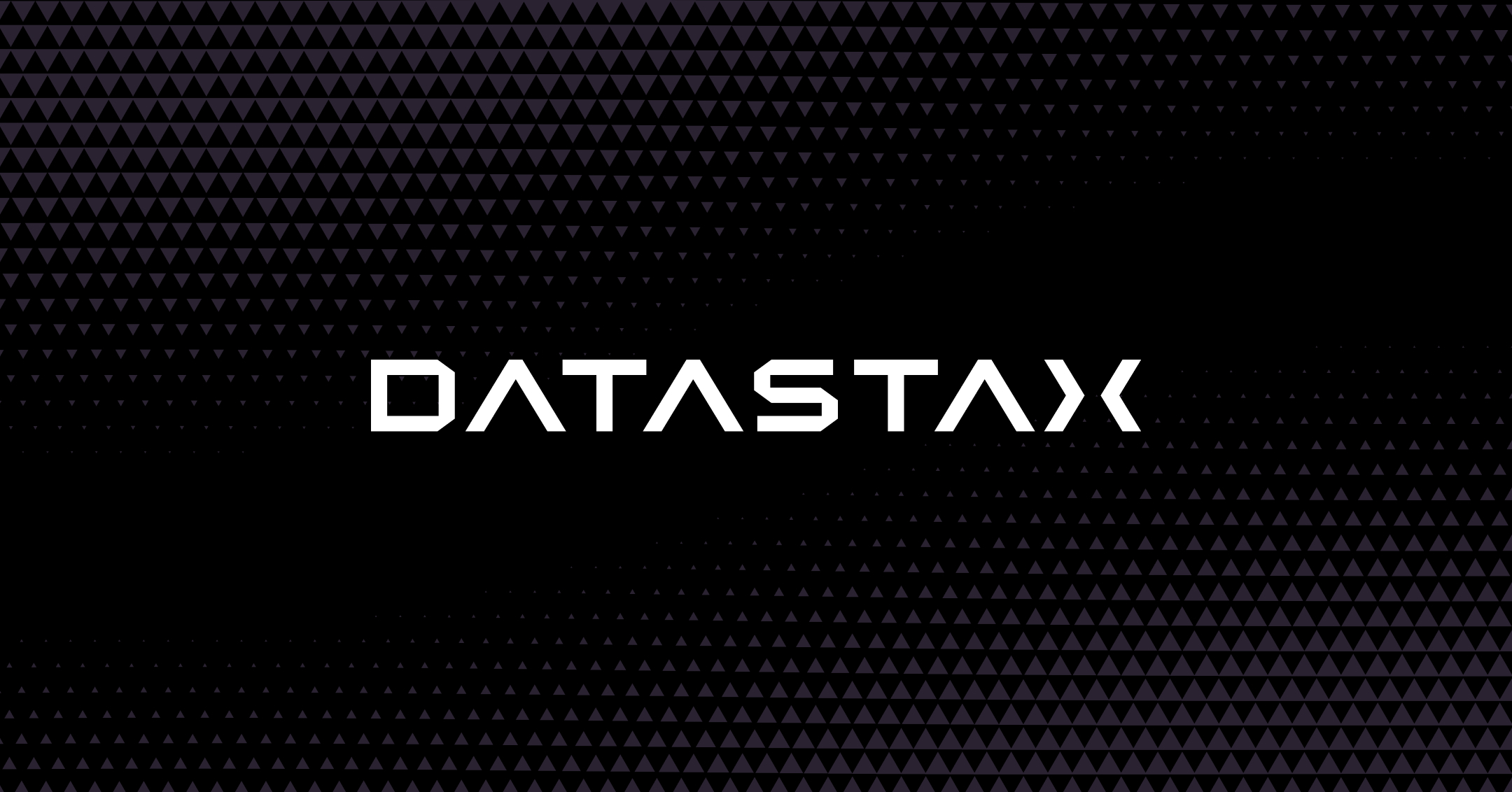 DATASTAX